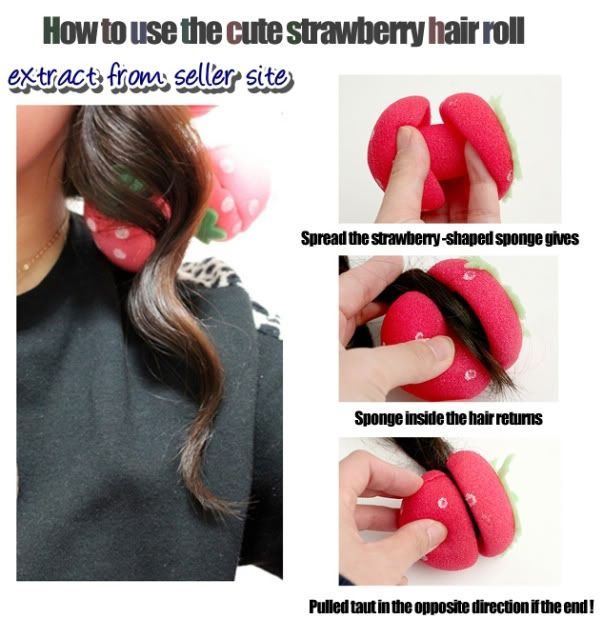 How to use the cute strawberry hair roll

extract from seller site

Spread the strawberry -shaped sponge gives

Sponge inside the hair returns

Pulled taut in the opposite direction if the end !